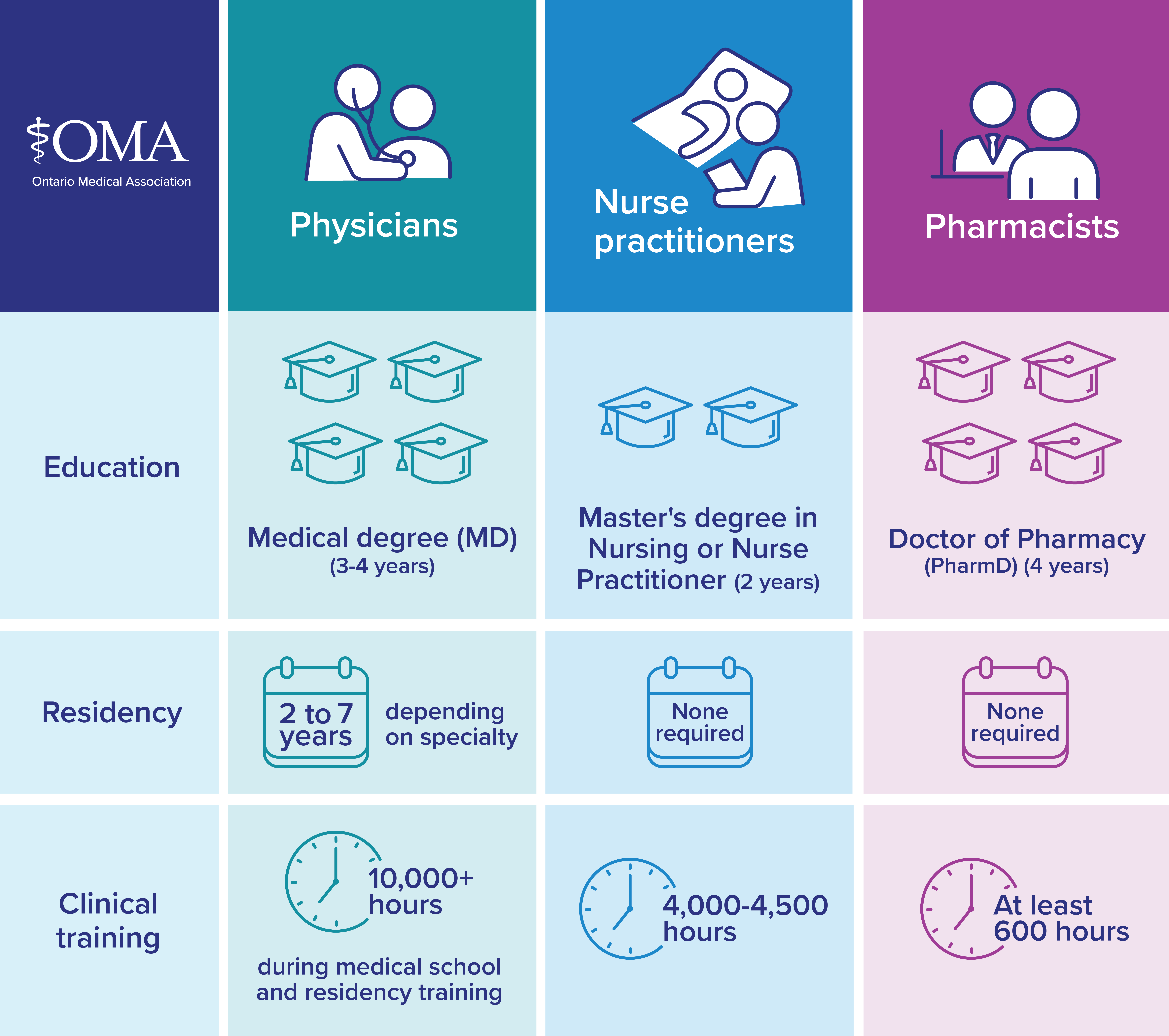 | OMA Ontario Medical Association | Physicians | Nurse practitioners | Pharmacists |
|---|---|---|---|
| Education | Medical degree (MD) (3-4 years) | Master's degree in Nursing or Nurse Practitioner (2 years) | Doctor of Pharmacy (PharmD) (4 years) |
| Residency | 2 to 7 years depending on specialty | None required | None required |
| Clinical training | 10,000+ hours during medical school and residency training | 4,000-4,500 hours | At least 600 hours |