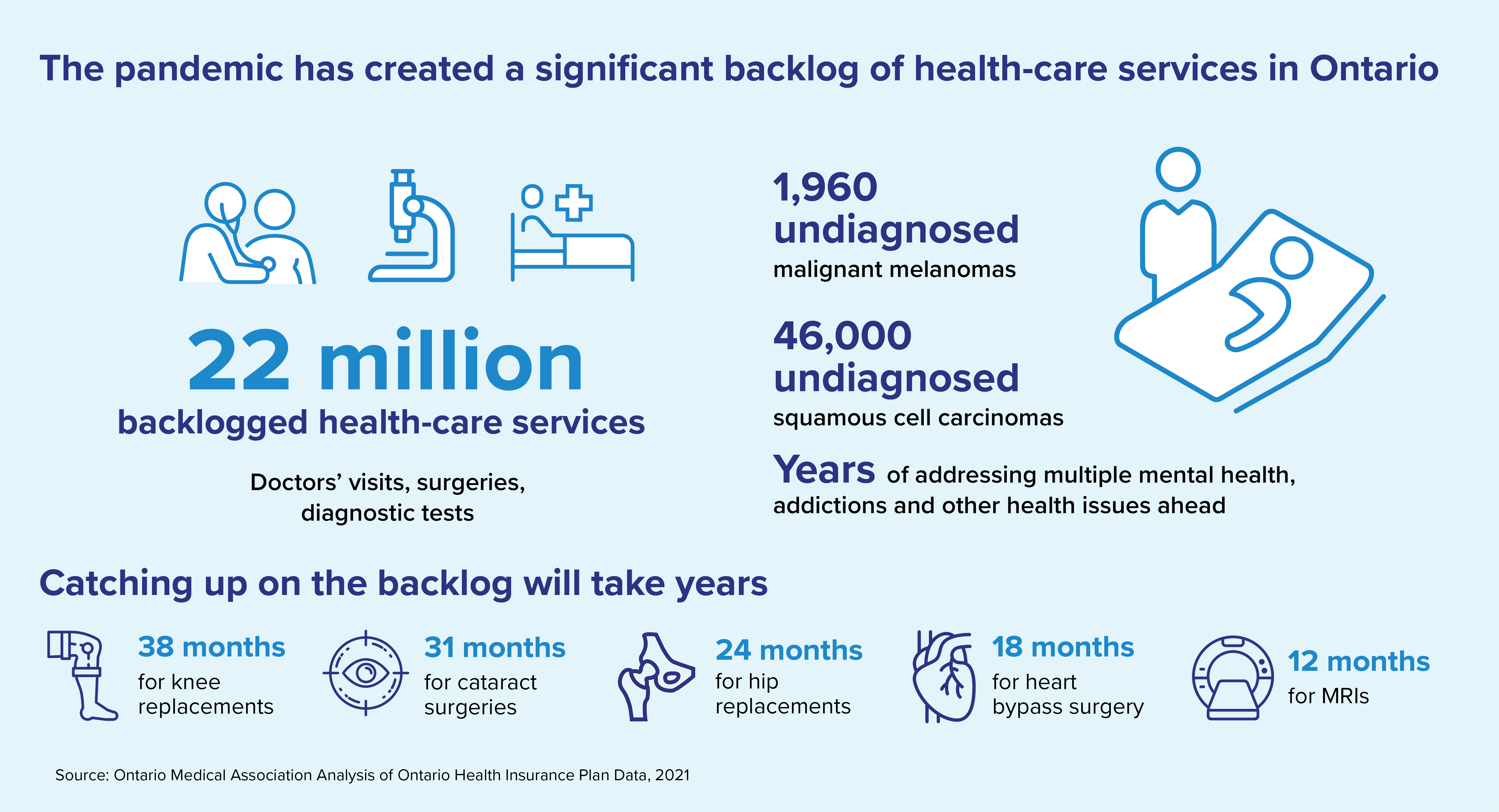 The pandemic has created a significant backlog of health-care services in Ontario

22 million
backlogged health-care services

Doctors' visits, surgeries, diagnostic tests

1,960 undiagnosed
malignant melanomas

46,000 undiagnosed
squamous cell carcinomas

Years of addressing multiple mental health, addictions and other health issues ahead

Catching up on the backlog will take years

38 months
for knee replacements

31 months
for cataract surgeries

24 months
for hip replacements

18 months
for heart bypass surgery

12 months
for MRIs

Source: Ontario Medical Association Analysis of Ontario Health Insurance Plan Data, 2021