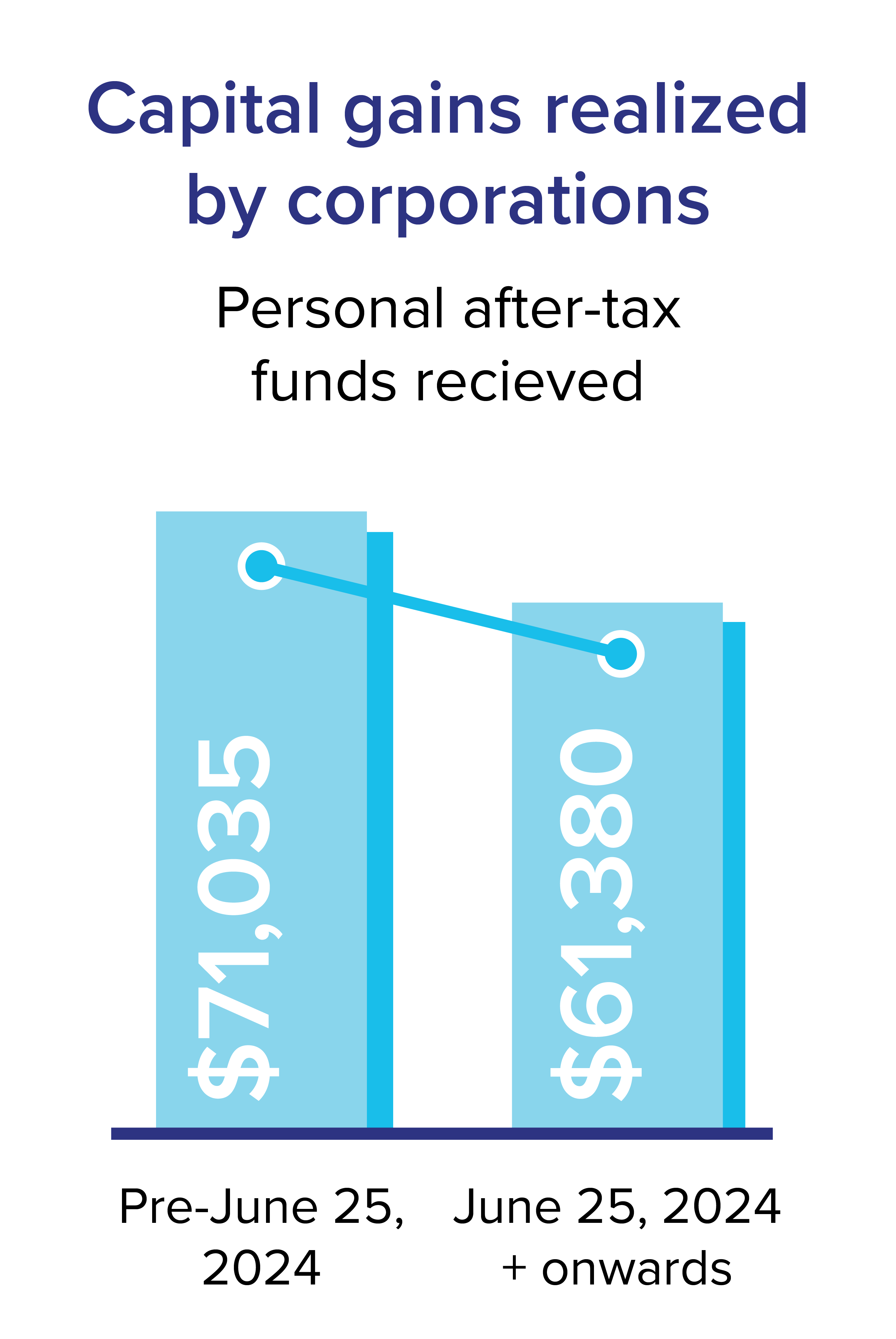 Capital gains realized by corporations

Personal after-tax funds recieved

$71,035

$61,380

Pre-June 25, 2024

June 25, 2024 + onwards